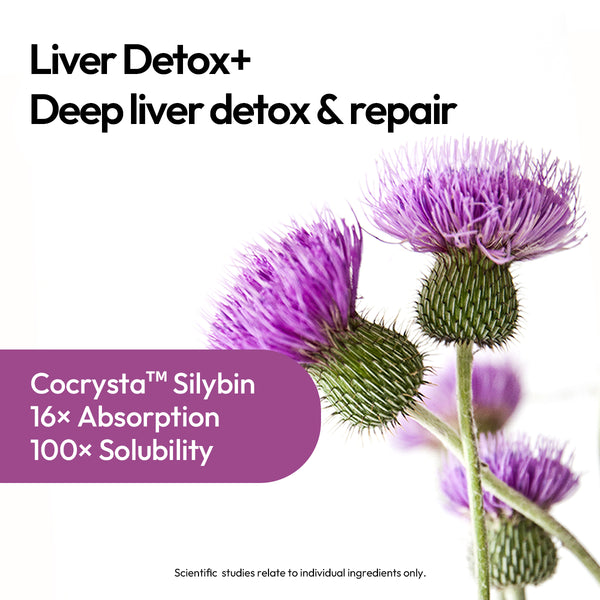 Liver Detox+
Deep liver detox & repair

Cocrysta™ Silybin
16× Absorption
100× Solubility

Scientific studies relate to individual ingredients only.